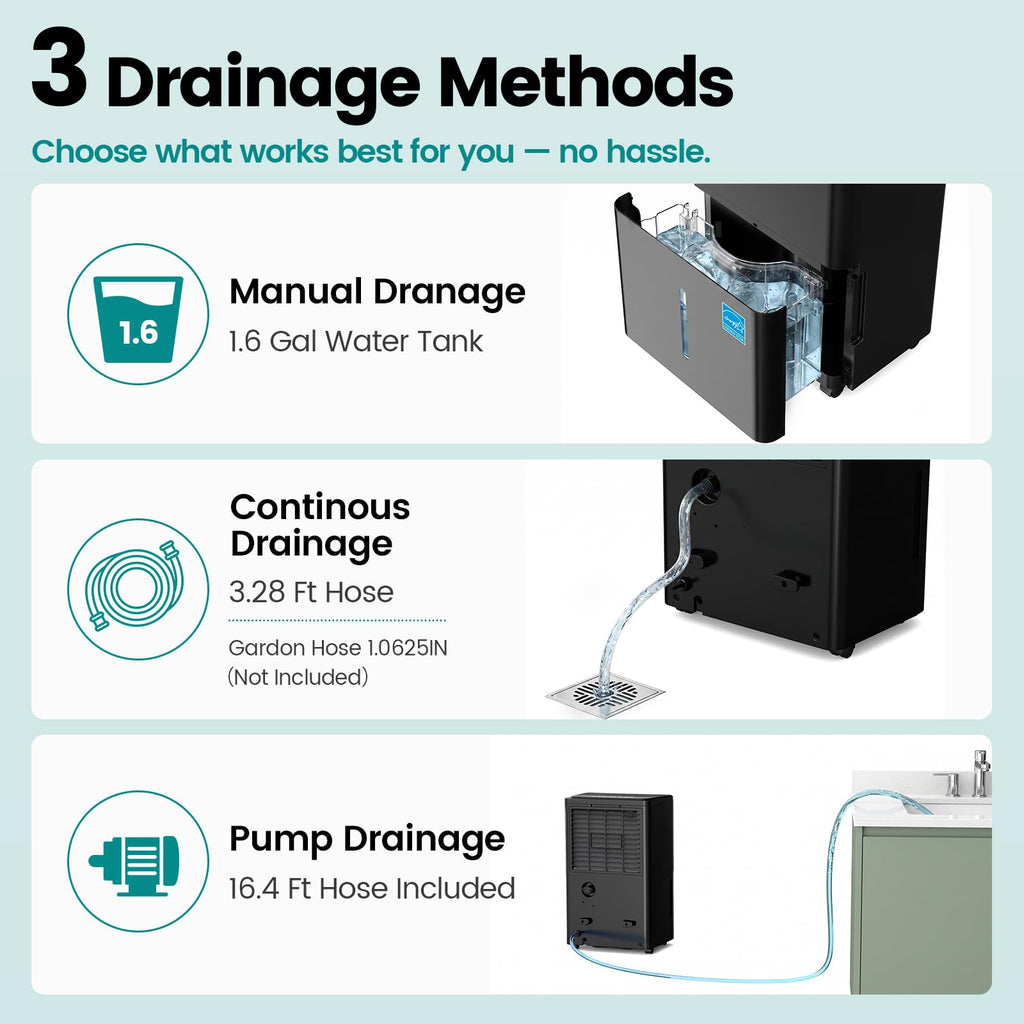 3 Drainage Methods

Choose what works best for you — no hassle.

1.6

Manual Dranage
1.6 Gal Water Tank

Continous Drainage
3.28 Ft Hose

Gardon Hose 1.0625IN
(Not Included)

Pump Drainage
16.4 Ft Hose Included